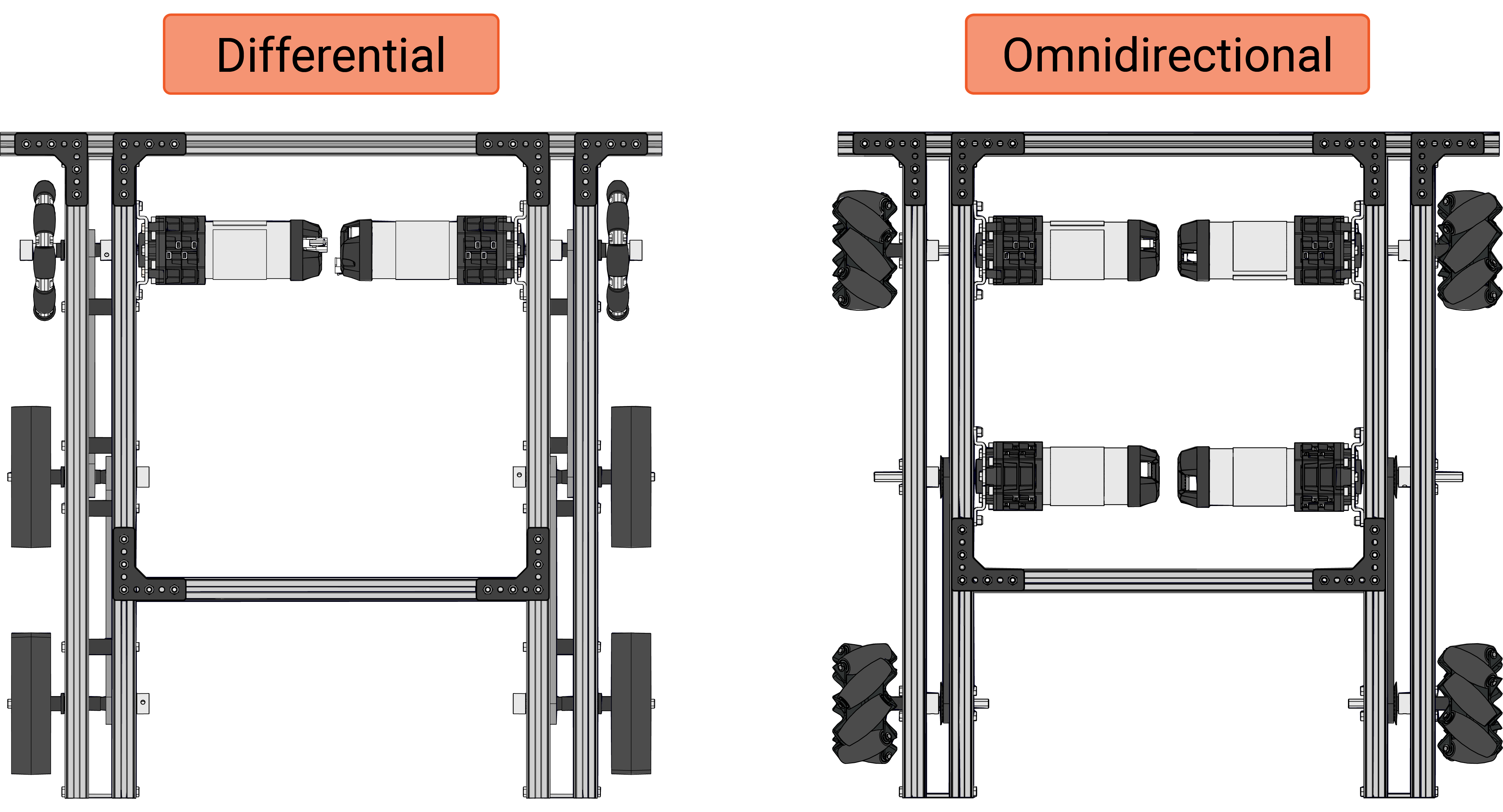 Differential

Omnidirectional